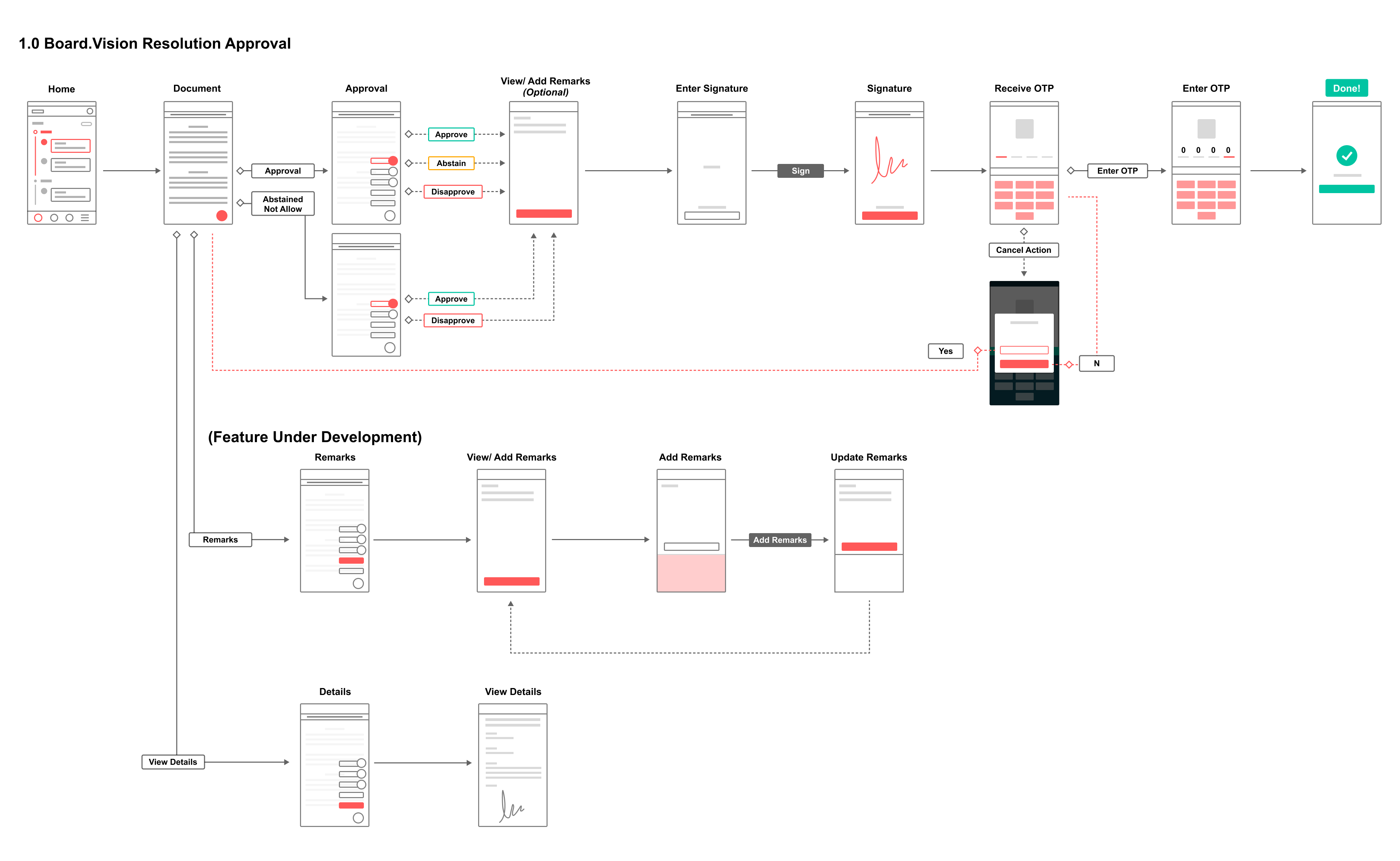 1.0 Board.Vision Resolution Approval

Home

Document

Approval

View/ Add Remarks (Optional)

Enter Signature

Signature

Receive OTP

Enter OTP

Done!

Approval

Abstained Not Allow

Approve

Abstain

Disapprove

Sign

Enter OTP

0 0 0 0

Cancel Action

Approve

Disapprove

Yes

N

(Feature Under Development)

Remarks

View/ Add Remarks

Add Remarks

Update Remarks

Remarks

Add Remarks

Details

View Details

View Details